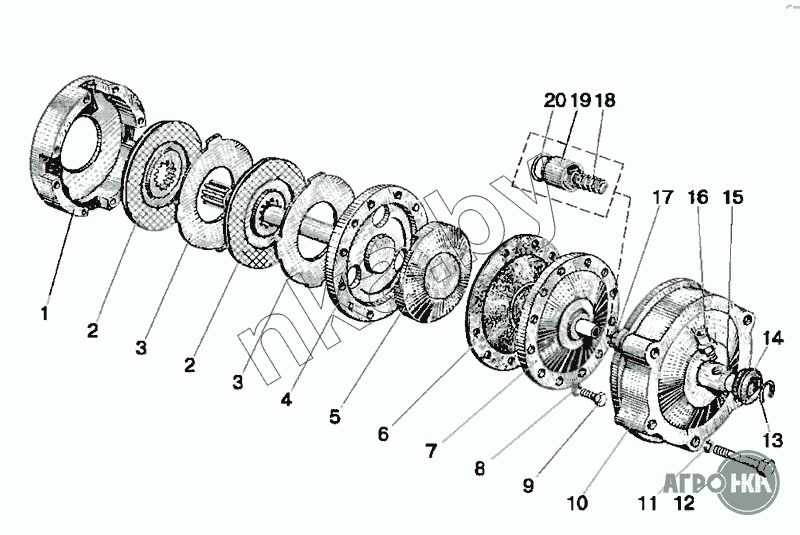 20 19 18

17 16 15

14

13

1 2 3 2 3 4 5 6 7 8 9 10 11 12

nkk.by

АГРО НКК